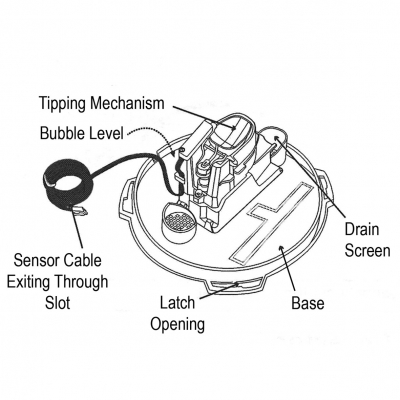 Tipping Mechanism

Bubble Level

Drain Screen

Sensor Cable Exiting Through Slot

Latch Opening

Base